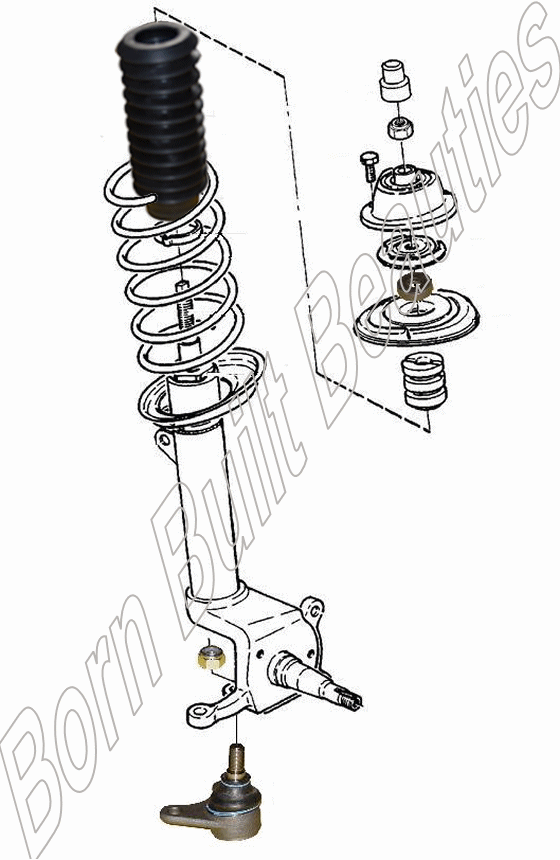 Born Built Beauties